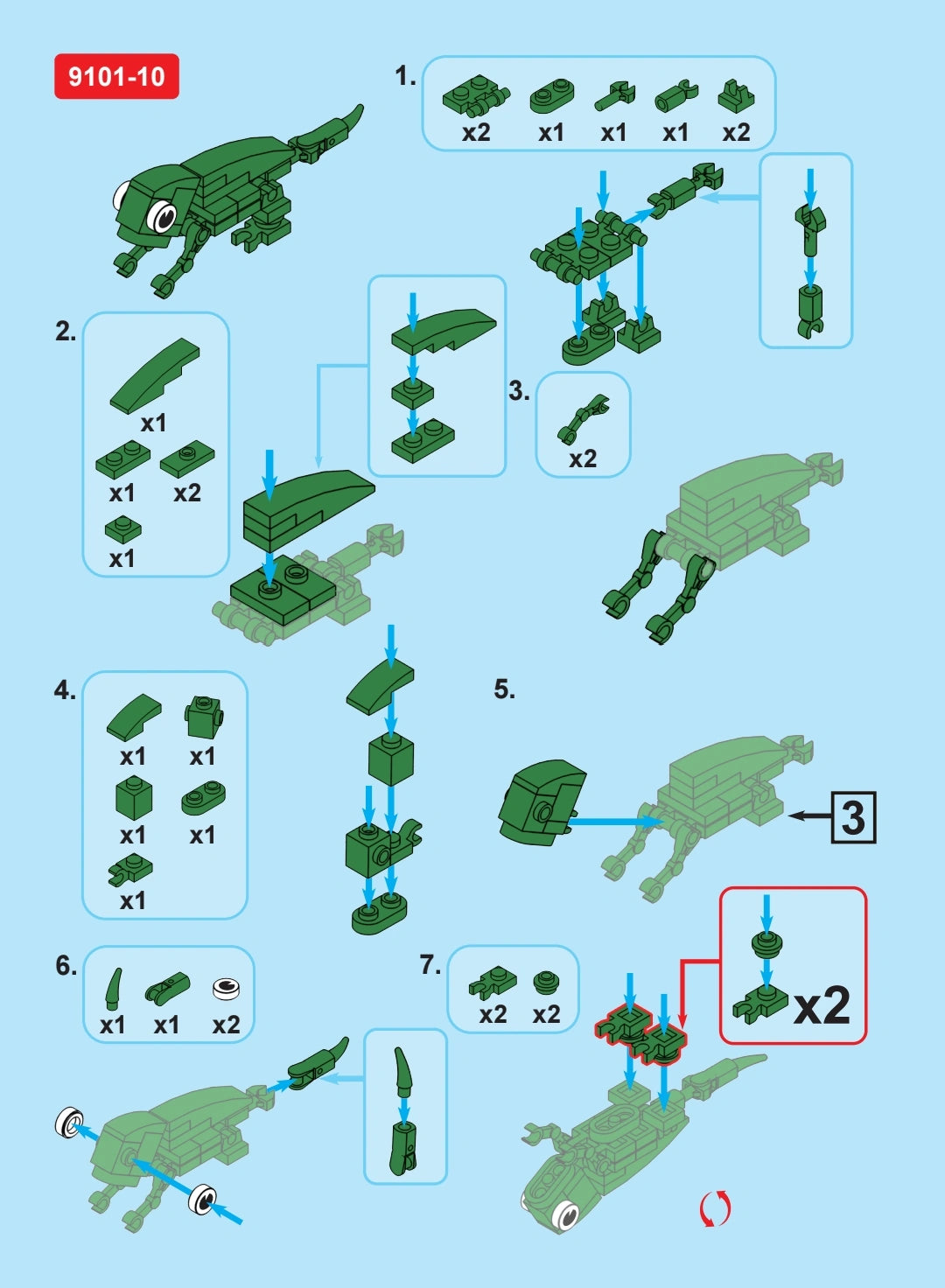 9101-10

1.
x2 x1 x1 x1 x2

2.
x1
x1 x2
x1

3.
x2

4.
x1 x1
x1 x1
x1

5.
3

6.
x1 x1 x2

7.
x2 x2
x2