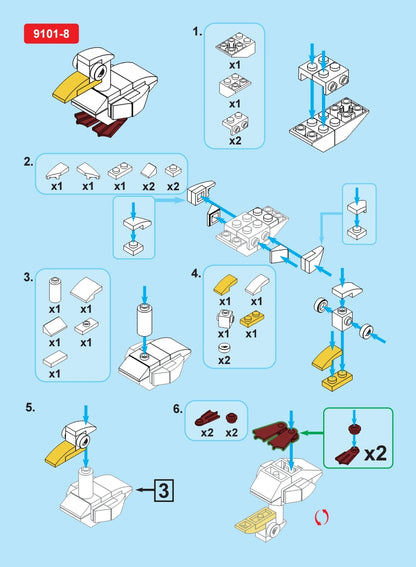 9101-8

1.
x1
x1
x2

2.
x1 x1 x1 x2 x2

3.
x1 x1
x1 x1
x1

4.
x1 x1
x1 x1
x2

5.
3

6.
x2 x2
x2