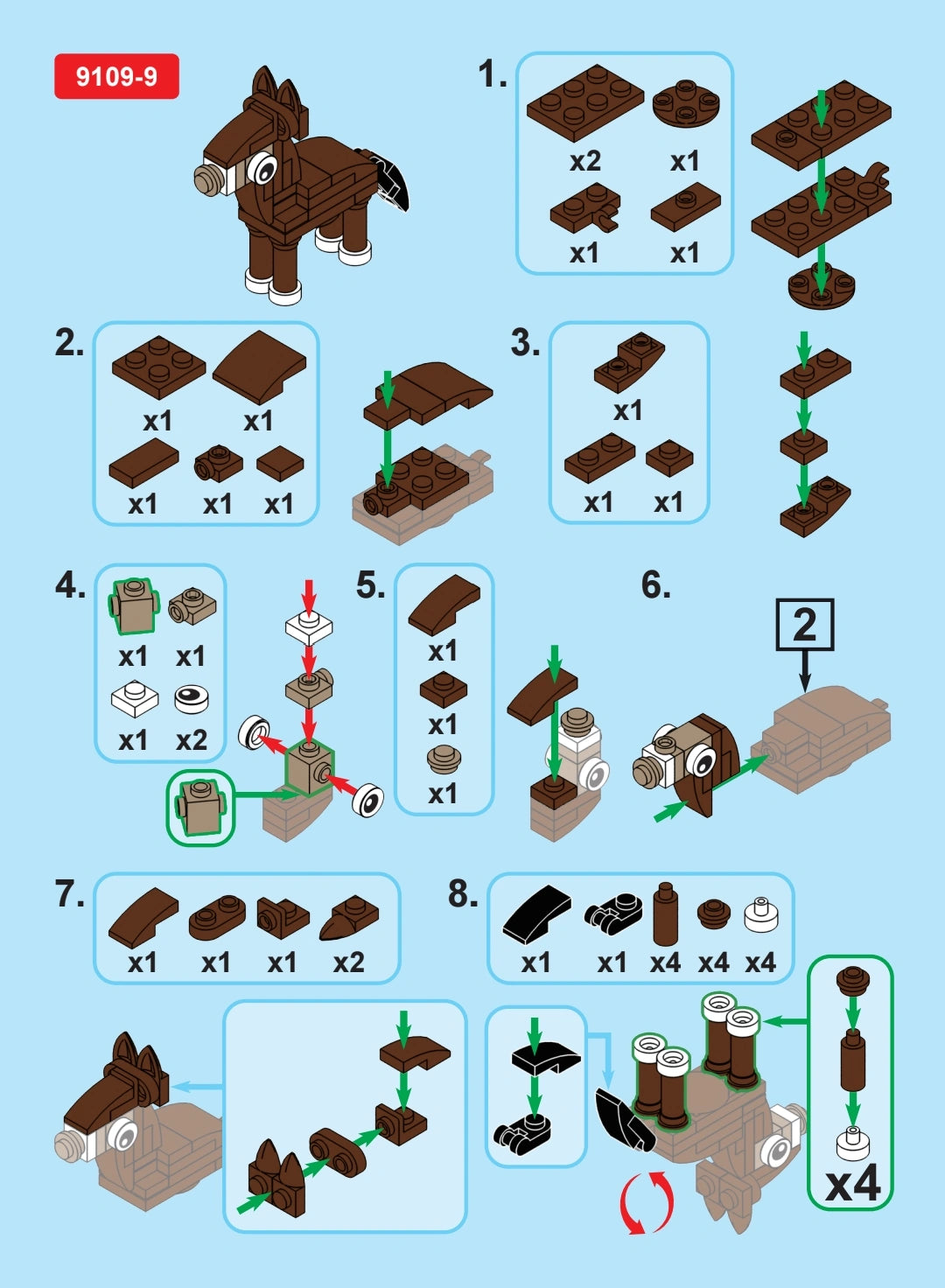 9109-9

1.
x2 x1
x1 x1

2.
x1 x1
x1 x1 x1

3.
x1
x1 x1

4.
x1 x1
x1 x2

5.
x1
x1
x1

6.
2

7.
x1 x1 x1 x2

8.
x1 x1 x4 x4 x4

x4