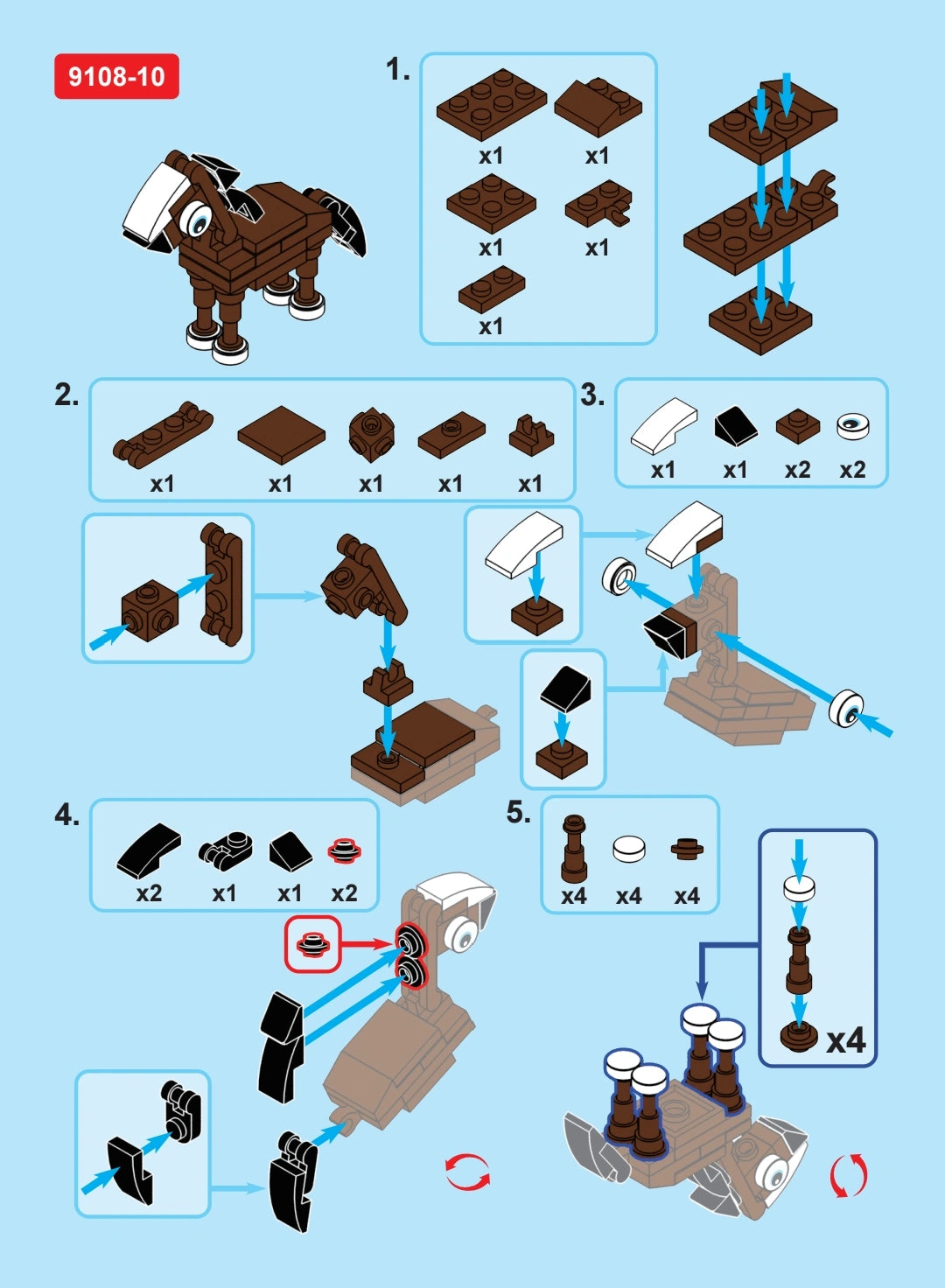 9108-10

1.

x1 x1
x1 x1
x1

2.

x1 x1 x1 x1 x1

3.

x1 x1 x2 x2

4.

x2 x1 x1 x2

5.

x4 x4 x4

x4