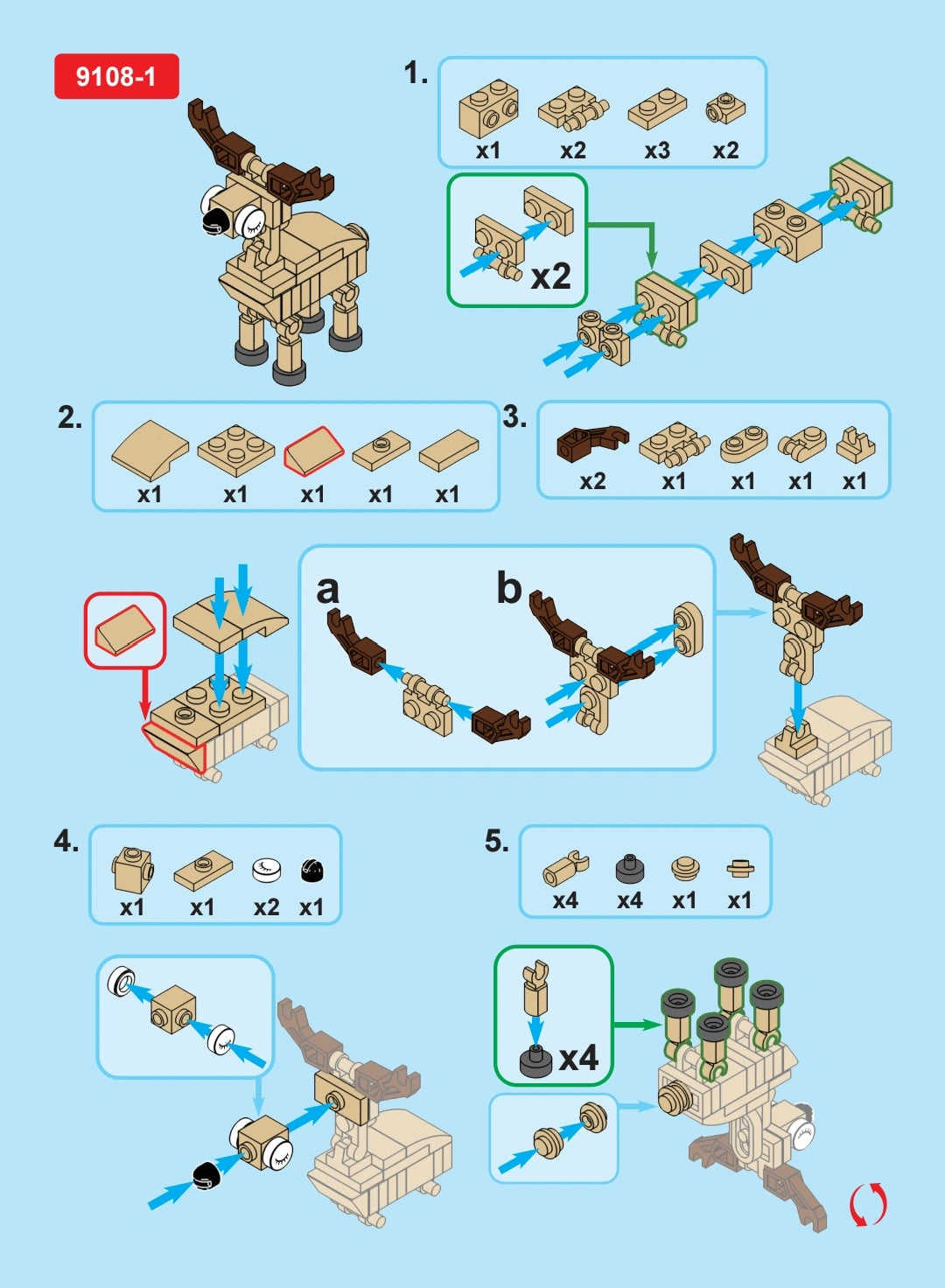 9108-1

1.
x1 x2 x3 x2

x2

2.
x1 x1 x1 x1 x1

3.
x2 x1 x1 x1 x1

a
b

4.
x1 x1 x2 x1

5.
x4 x4 x1 x1

x4