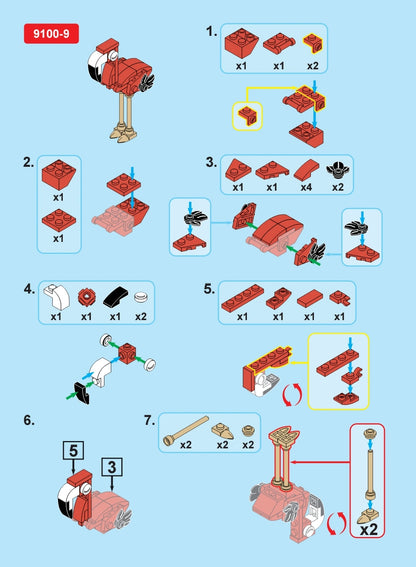 9100-9

1.
x1 x1 x2

2.
x1
x1

3.
x1 x1 x4 x2

4.
x1 x1 x1 x2

5.
x1 x1 x1 x1

6.
5
3

7.
x2 x2 x2

x2