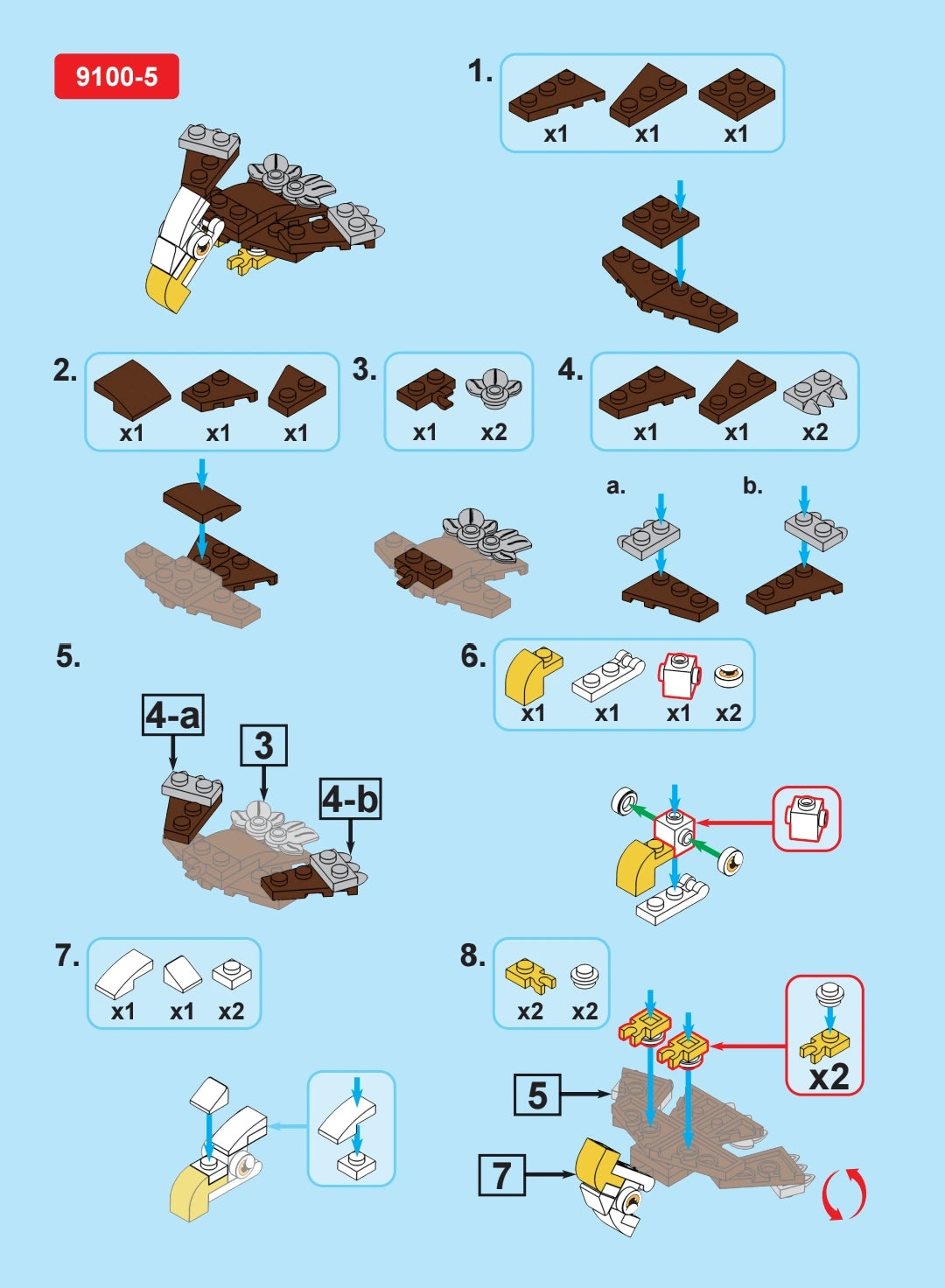 9100-5

1.
x1 x1 x1

2.
x1 x1 x1

3.
x1 x2

4.
x1 x1 x2

a. b.

5.
4-a
3
4-b

6.
x1 x1 x1 x2

7.
x1 x1 x2

8.
x2 x2

x2

5

7