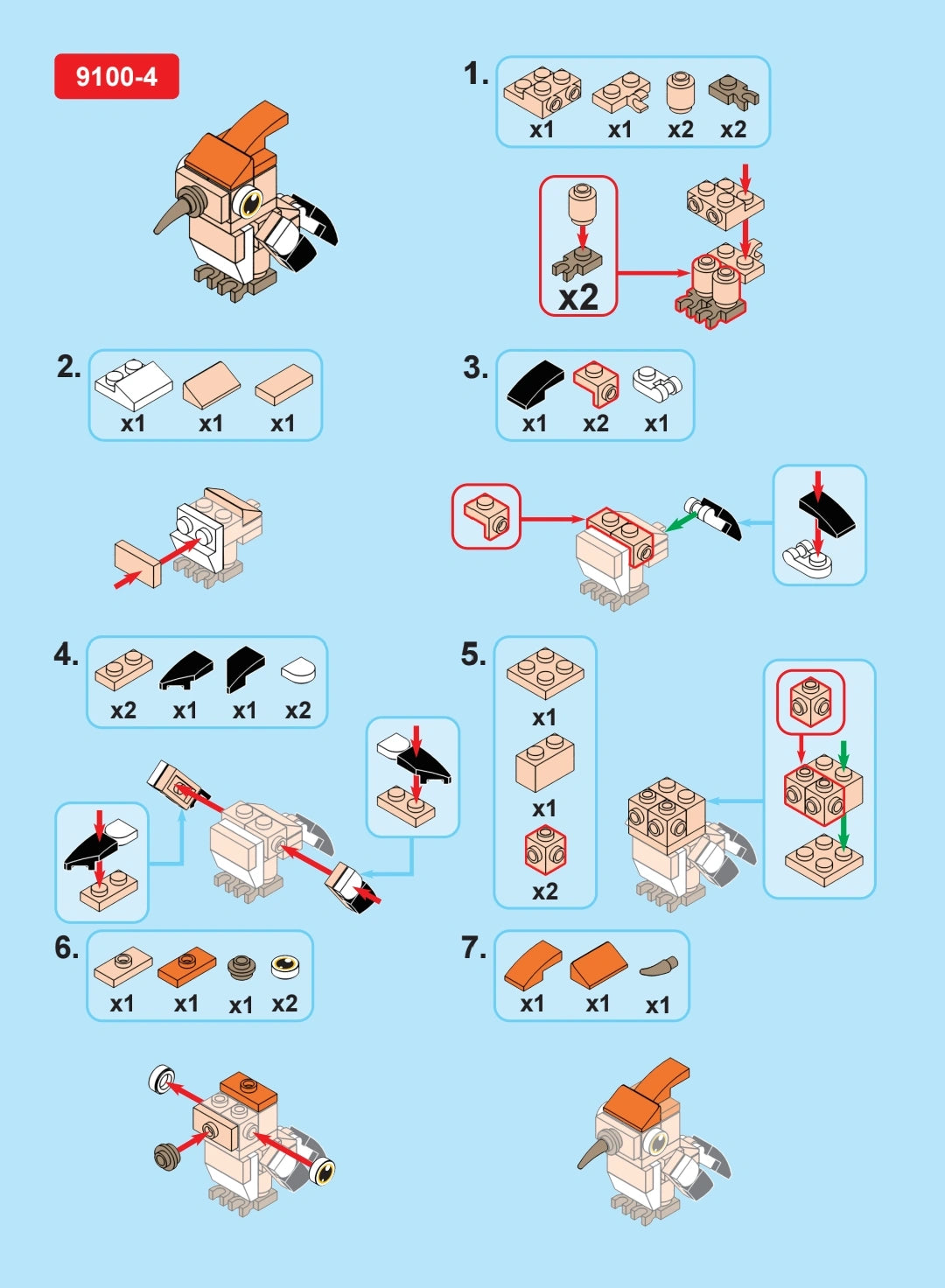 9100-4

1.
x1 x1 x2 x2

x2

2.
x1 x1 x1

3.
x1 x2 x1

4.
x2 x1 x1 x2

5.
x1
x1
x2

6.
x1 x1 x1 x2

7.
x1 x1 x1