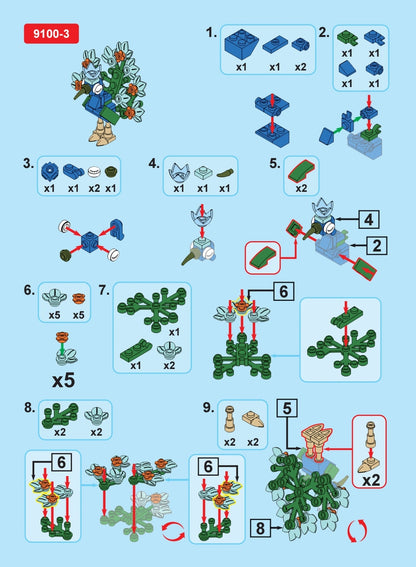 9100-3

1.
x1 x1 x2

2.
x1 x1
x1 x1

3.
x1 x1 x2 x1

4.
x1 x1 x1

5.
x2

4
2

6.
x5 x5
x5

7.
x1
x1 x2

6

8.
x2 x2

9.
x2 x2

5
x2

6
6

8