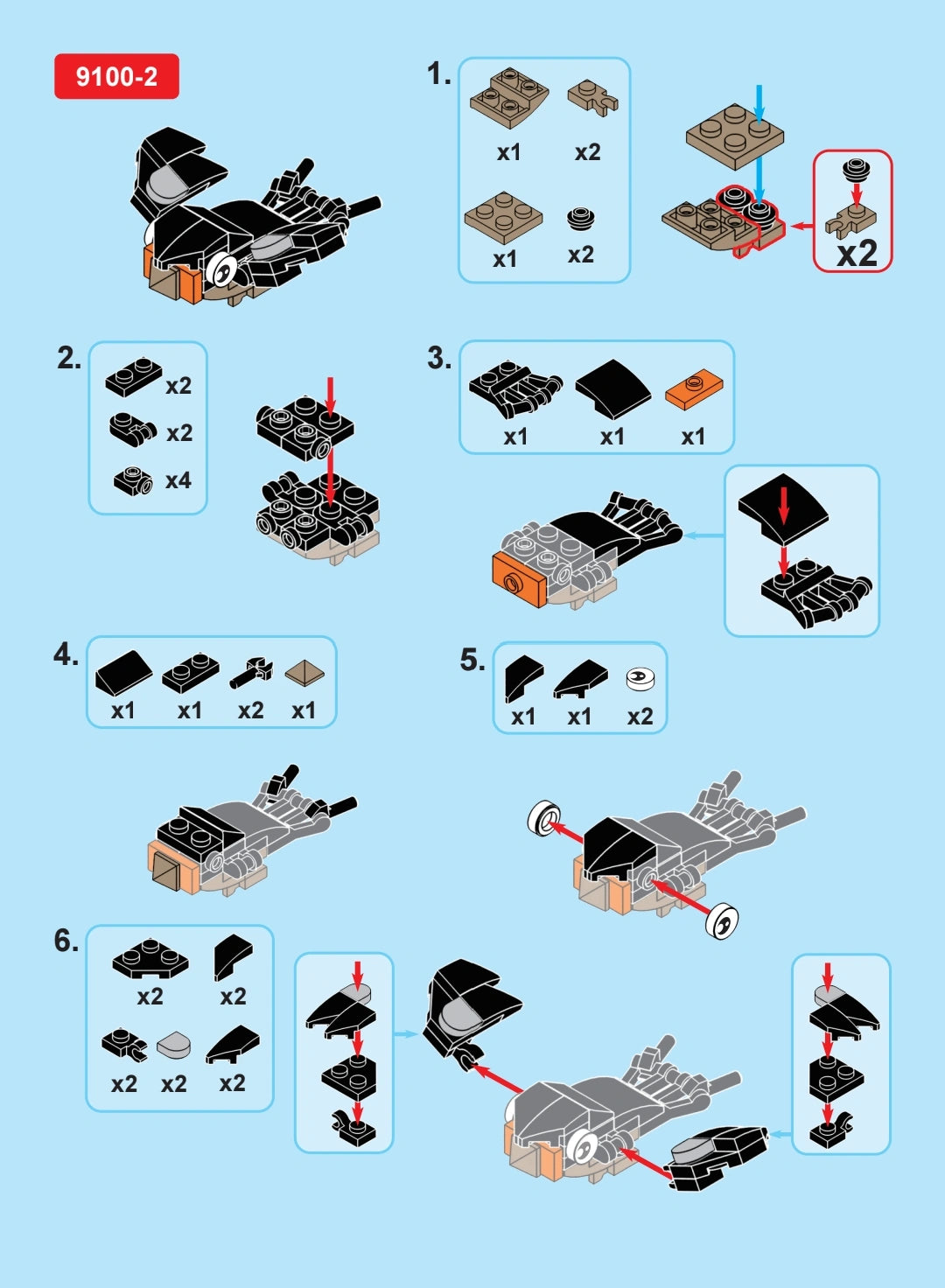 9100-2

1.

x1 x2

x1 x2

x2

2.

x2

x2

x4

3.

x1 x1 x1

4.

x1 x1 x2 x1

5.

x1 x1 x2

6.

x2 x2

x2 x2 x2