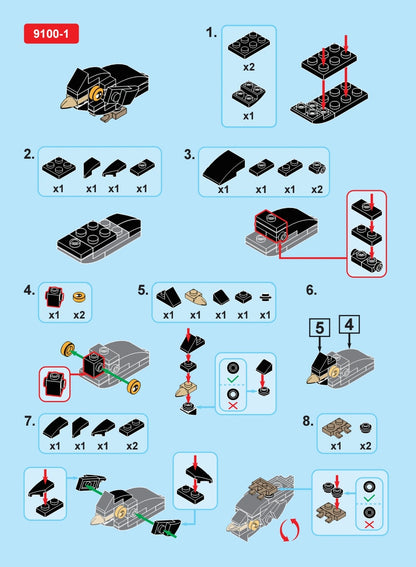 9100-1

1.
x2
x1

2.
x1 x1 x1 x1

3.
x1 x1 x1 x2

4.
x1 x2

5.
x1 x1 x1 x1 x1

6.
5 4

7.
x1 x1 x1 x2

8.
x1 x2