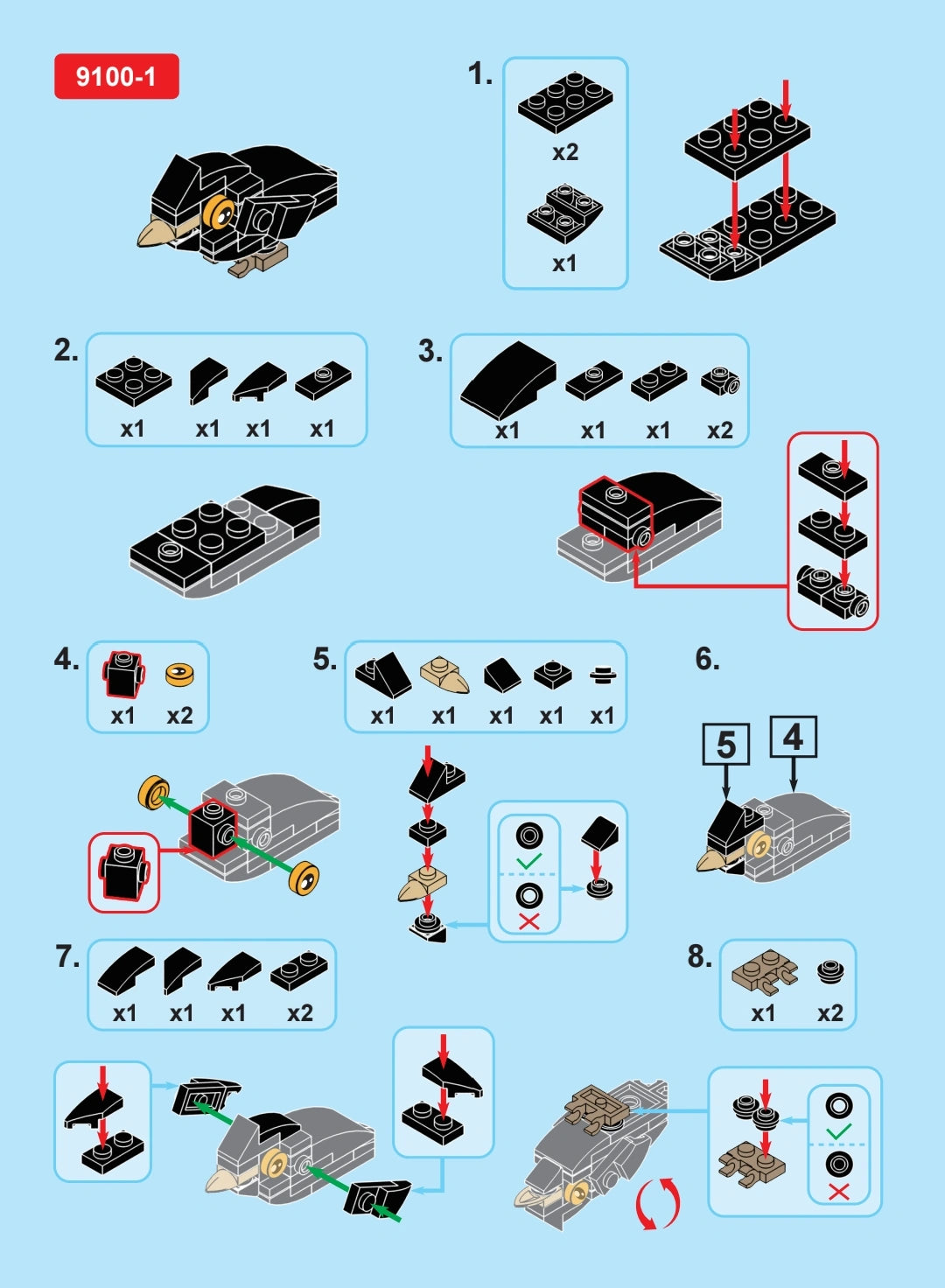 9100-1

1.
x2
x1

2.
x1 x1 x1 x1

3.
x1 x1 x1 x2

4.
x1 x2

5.
x1 x1 x1 x1 x1

6.
5 4

7.
x1 x1 x1 x2

8.
x1 x2