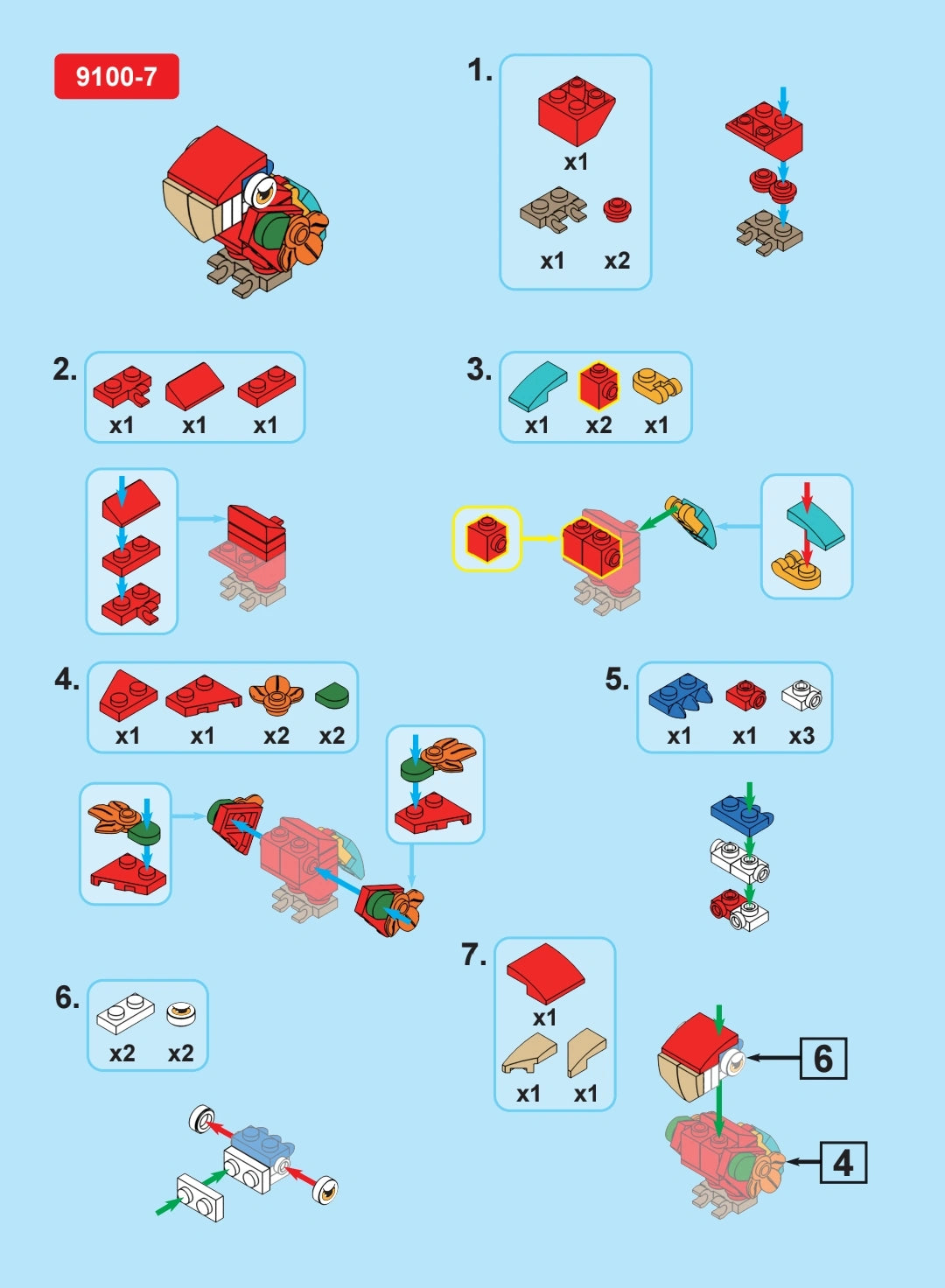 9100-7

1.
x1
x1 x2

2.
x1 x1 x1

3.
x1 x2 x1

4.
x1 x1 x2 x2

5.
x1 x1 x3

6.
x2 x2

7.
x1
x1 x1

6

4